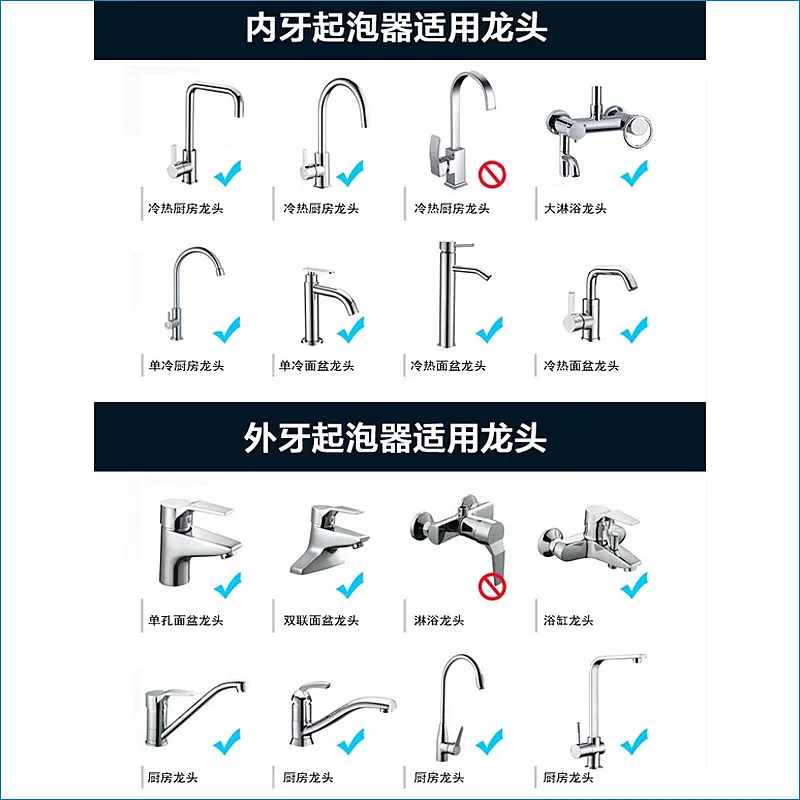 内牙起泡器适用龙头

冷热厨房龙头

冷热厨房龙头

冷热厨房龙头

大淋浴龙头

单冷厨房龙头

单冷面盆龙头

冷热面盆龙头

冷热面盆龙头

外牙起泡器适用龙头

单孔面盆龙头

双联面盆龙头

淋浴龙头

浴缸龙头

厨房龙头

厨房龙头

厨房龙头

厨房龙头