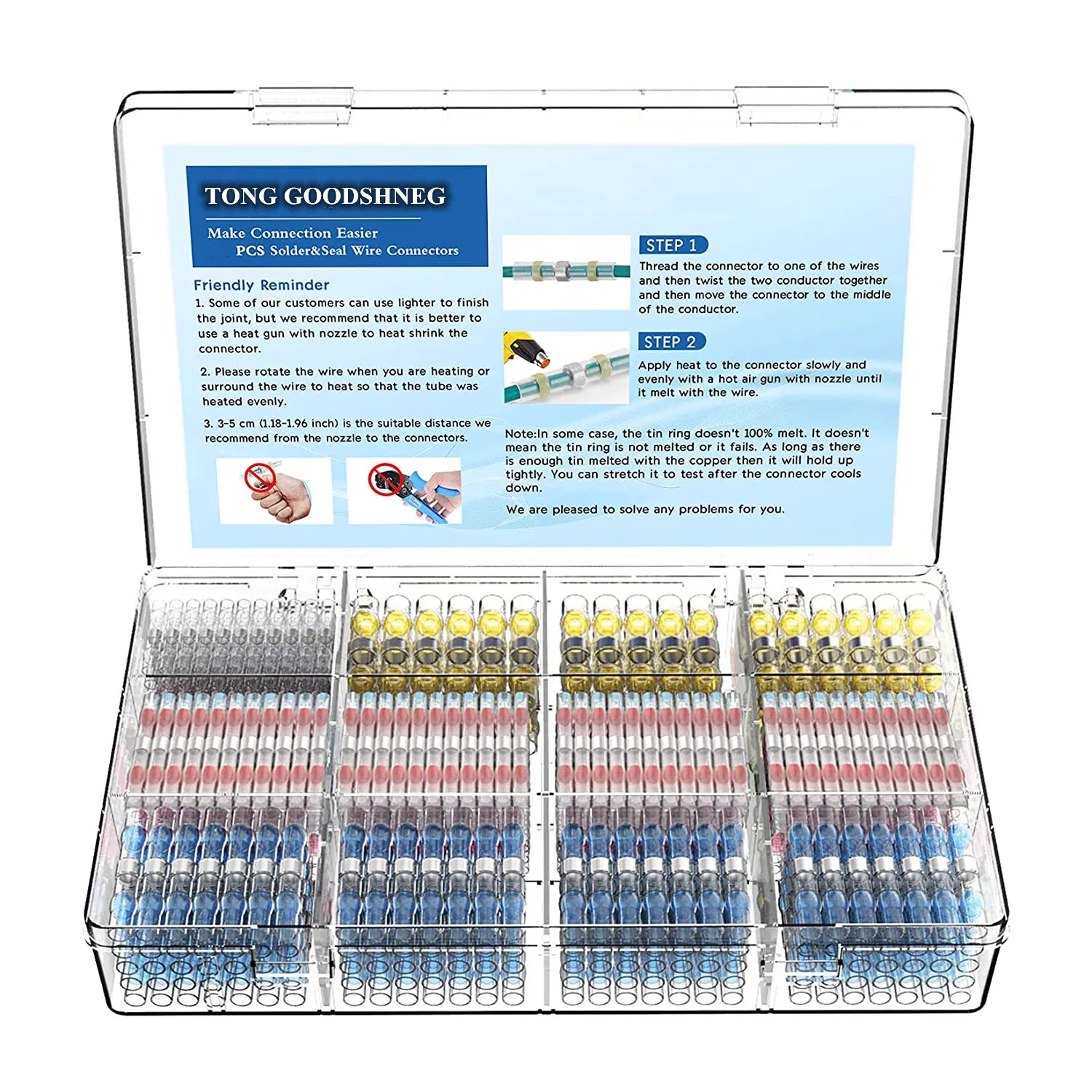 TONG GOODSHNEG

Make Connection Easier
PCS Solder&Seal Wire Connectors

Friendly Reminder

1. Some of our customers can use lighter to finish the joint, but we recommend that it is better to use a heat gun with nozzle to heat shrink the connector.

2. Please rotate the wire when you are heating or surround the wire to heat so that the tube was heated evenly.

3. 3-5 cm (1.18-1.96 inch) is the suitable distance we recommend from the nozzle to the connectors.

STEP 1

Thread the connector to one of the wires and then twist the two conductor together and then move the connector to the middle of the conductor.

STEP 2

Apply heat to the connector slowly and evenly with a hot air gun with nozzle until it melt with the wire.

Note:In some case, the tin ring doesn't 100% melt. It doesn't mean the tin ring is not melted or it fails. As long as there is enough tin melted with the copper then it will hold up tightly. You can stretch it to test after the connector cools down.

We are pleased to solve any problems for you.