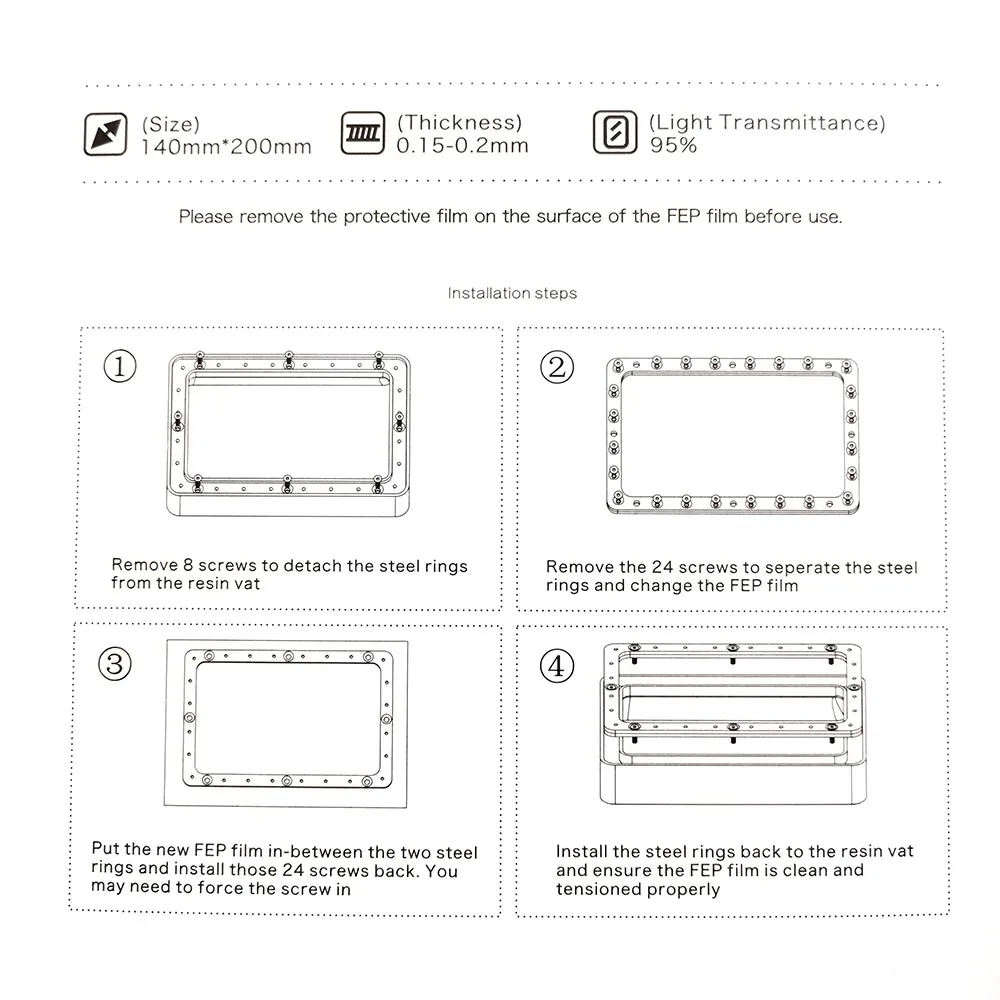 (Size)
140mm*200mm

(Thickness)
0.15-0.2mm

(Light Transmittance)
95%

Please remove the protective film on the surface of the FEP film before use.

Installation steps

①

Remove 8 screws to detach the steel rings from the resin vat

②

Remove the 24 screws to seperate the steel rings and change the FEP film

③

Put the new FEP film in-between the two steel rings and install those 24 screws back. You may need to force the screw in

④

Install the steel rings back to the resin vat and ensure the FEP film is clean and tensioned properly