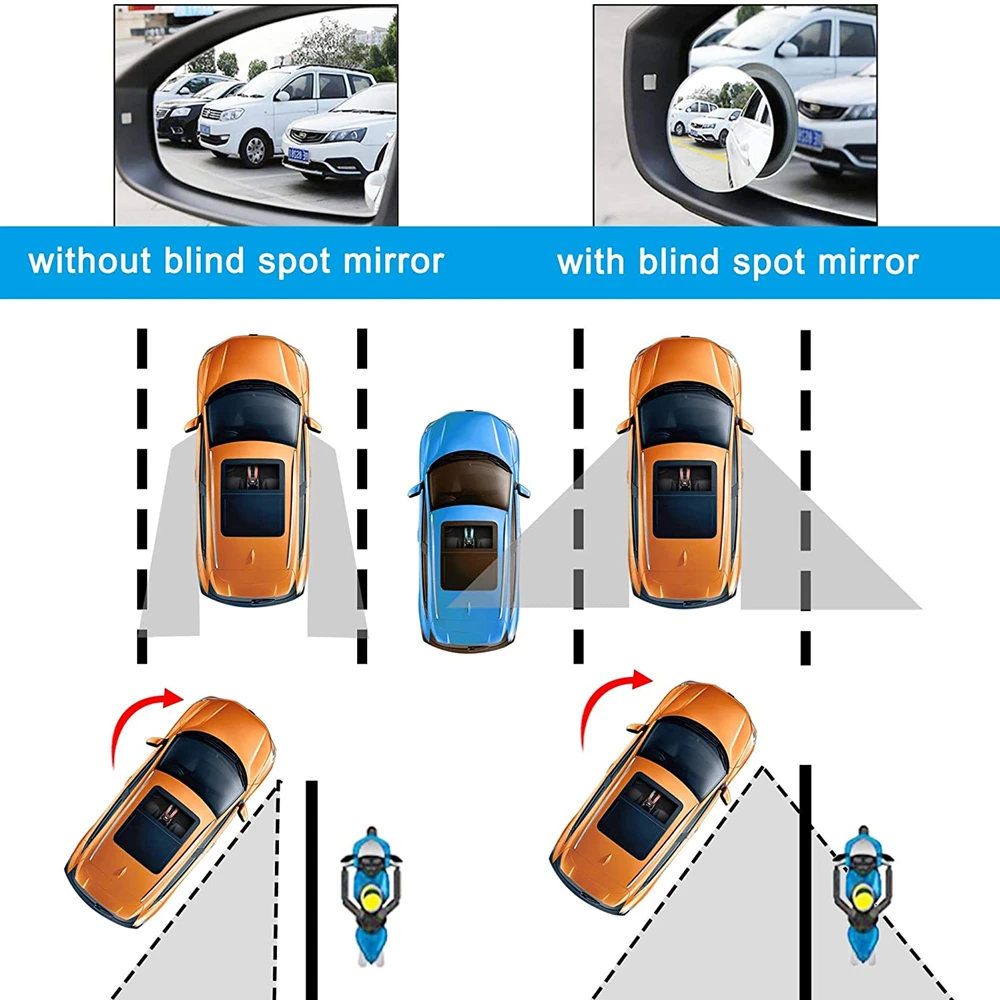 without blind spot mirror

with blind spot mirror