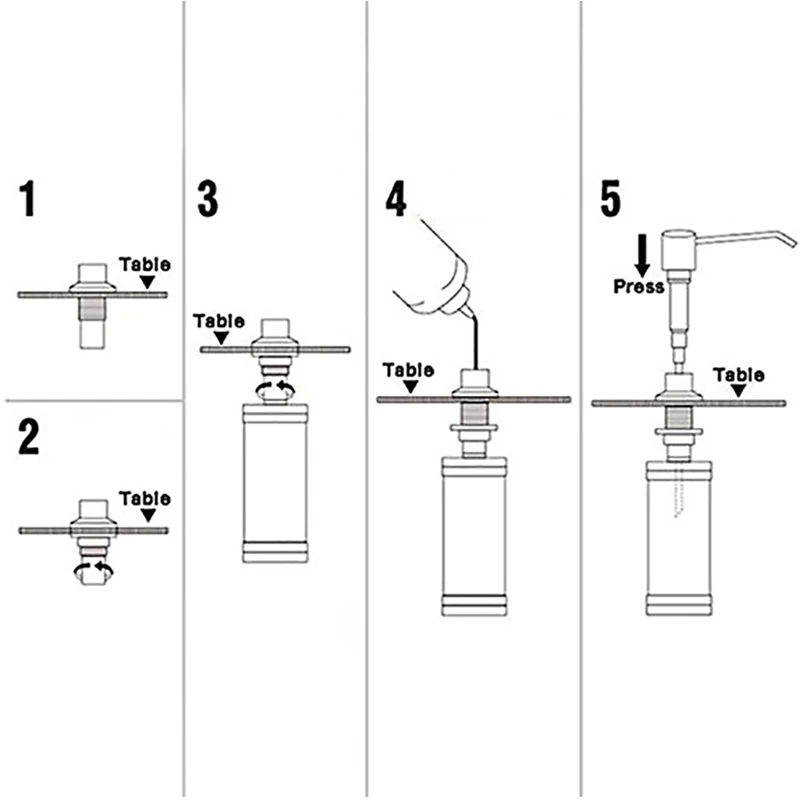 1

Table

2

Table

3

Table

4

Table

5

Press

Table