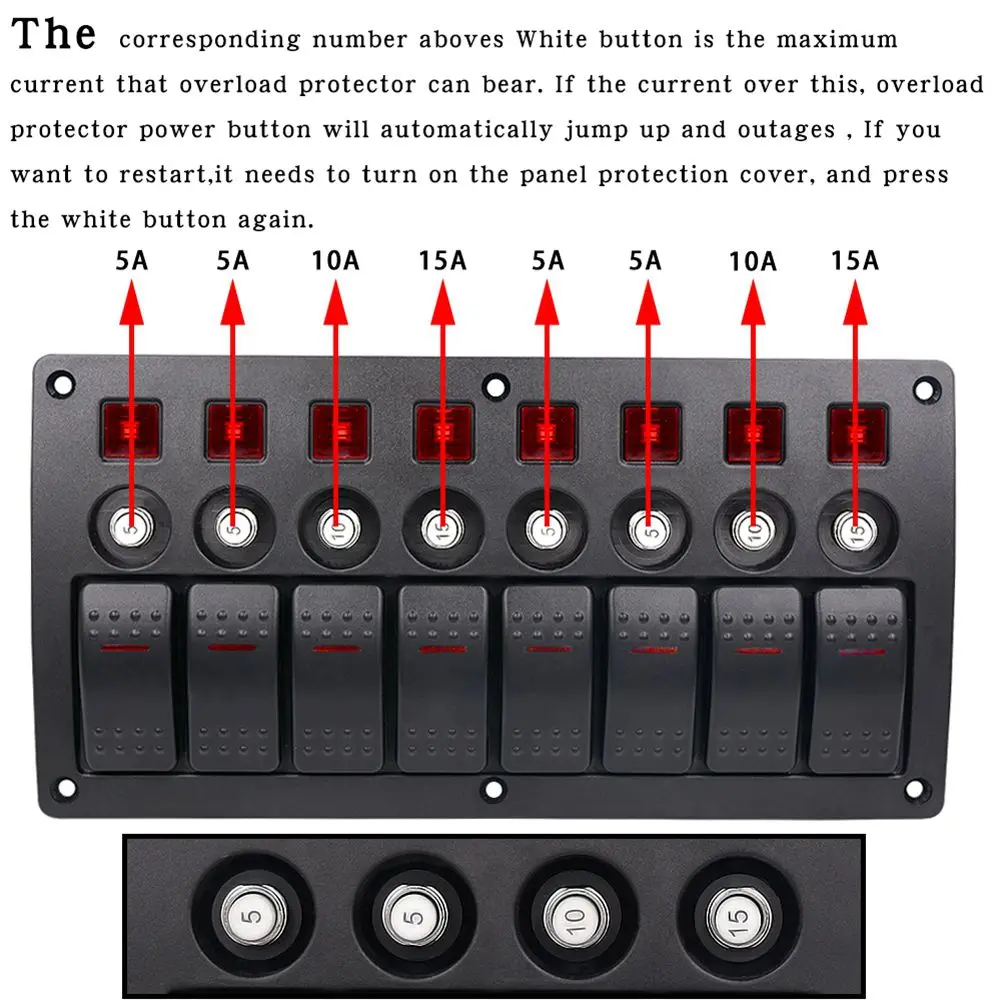 The corresponding number aboves White button is the maximum current that overload protector can bear. If the current over this, overload protector power button will automatically jump up and outages , If you want to restart,it needs to turn on the panel protection cover, and press the white button again.

5A 5A 10A 15A 5A 5A 10A 15A

5 5 10 15 5 5 10 15

5 5 10 15