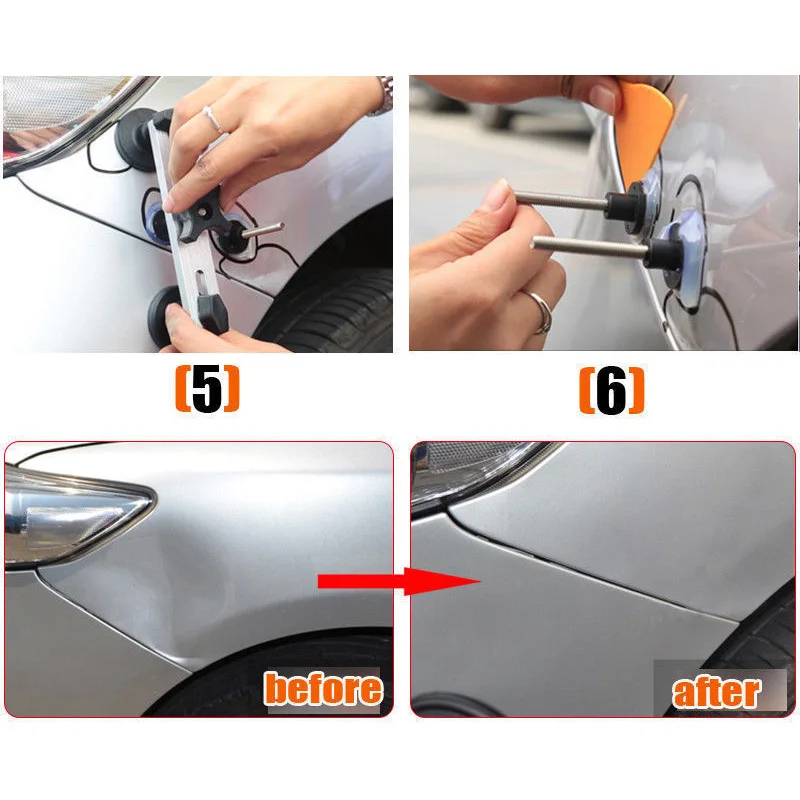 (5)

(6)

before

after