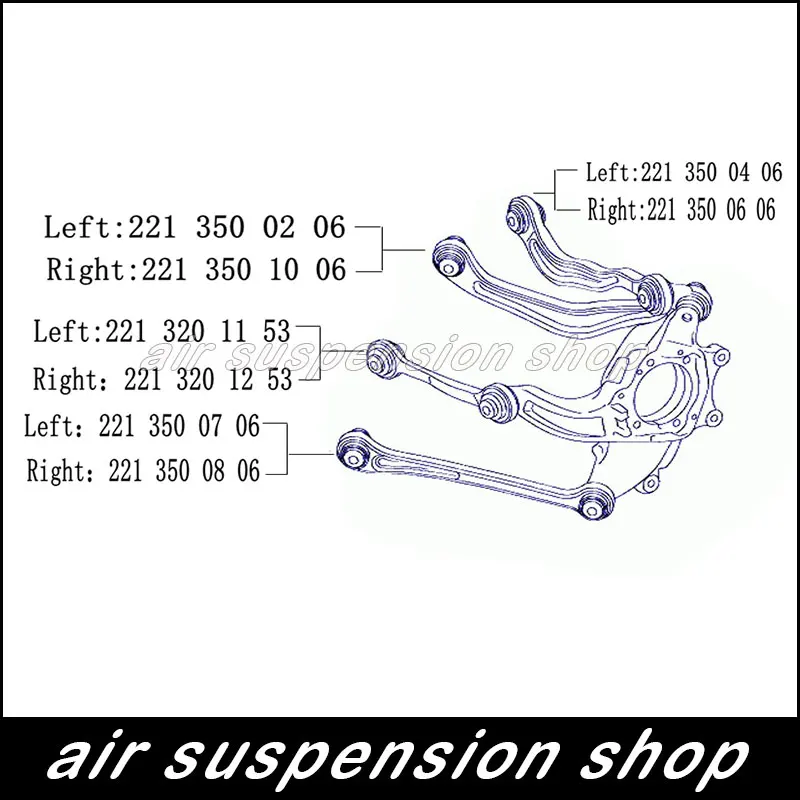 Left:221 350 04 06
Right:221 350 06 06

Left:221 350 02 06
Right:221 350 10 06

Left:221 320 11 53
Right: 221 320 12 53

air suspension shop

Left: 221 350 07 06
Right: 221 350 08 06

air suspension shop