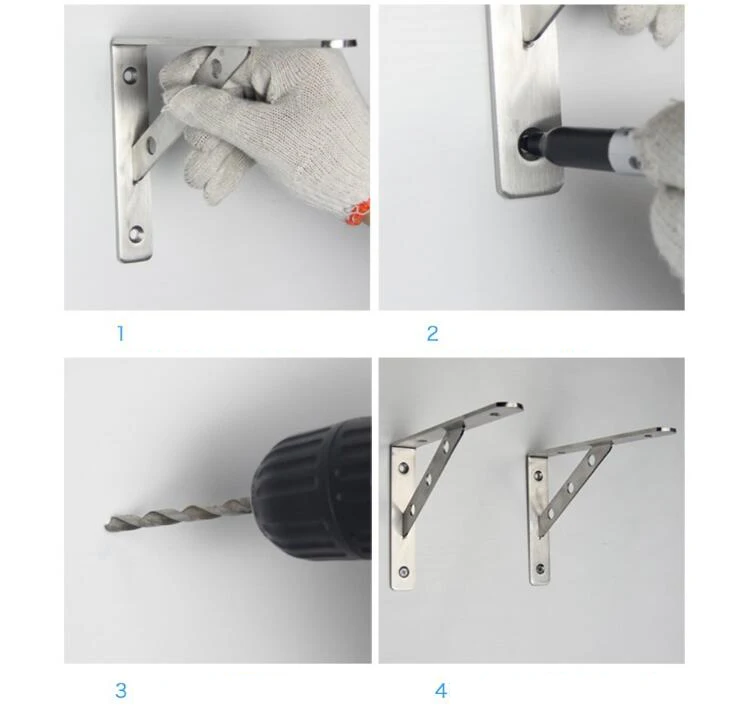 1

2

3

4