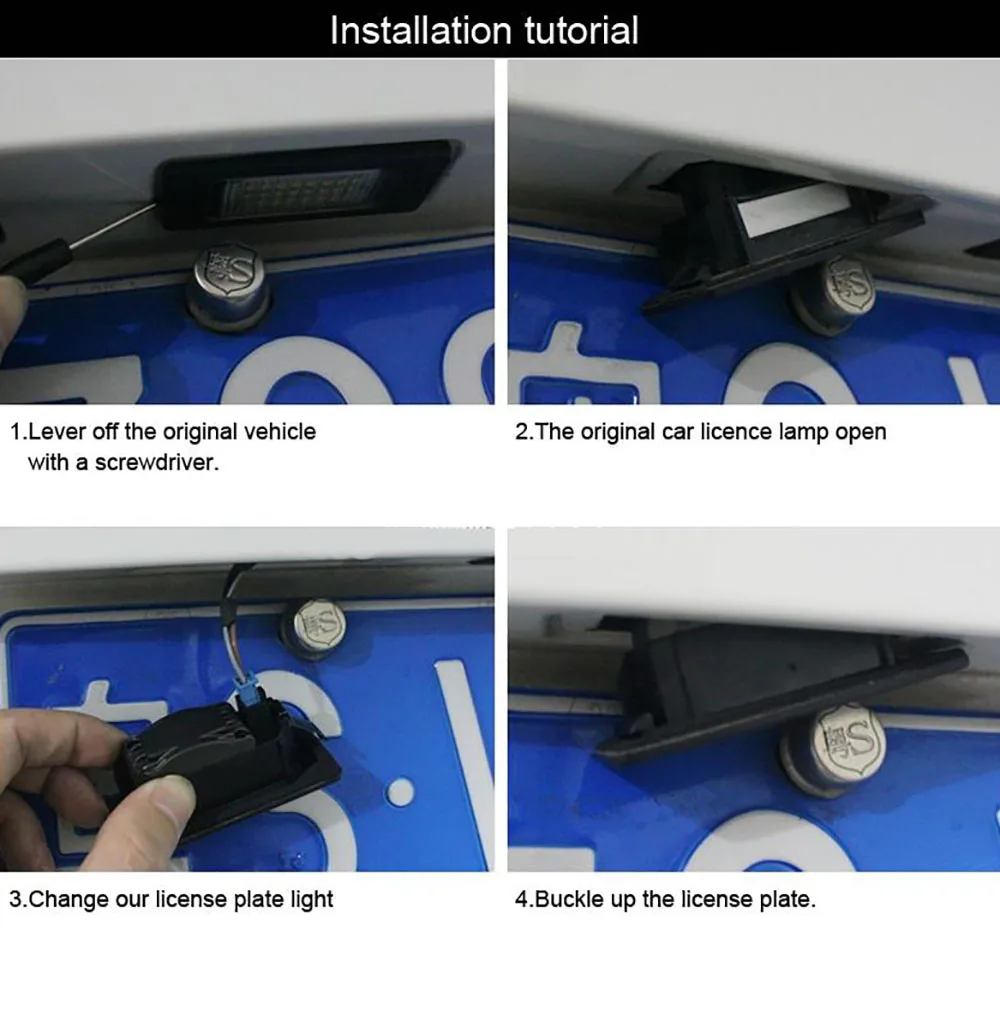 Installation tutorial

1.Lever off the original vehicle with a screwdriver.

2.The original car licence lamp open

3.Change our license plate light

4.Buckle up the license plate.