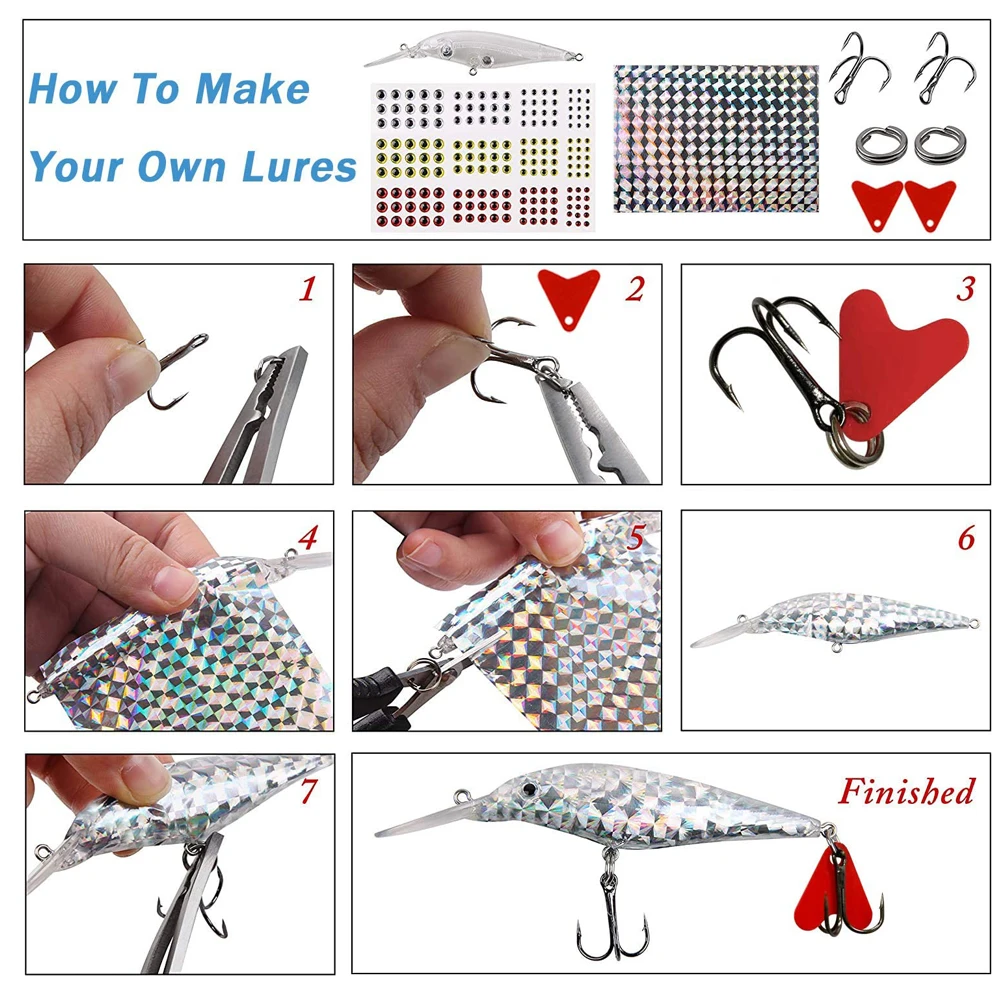 How To Make Your Own Lures

1

2

3

4

5

6

7

Finished