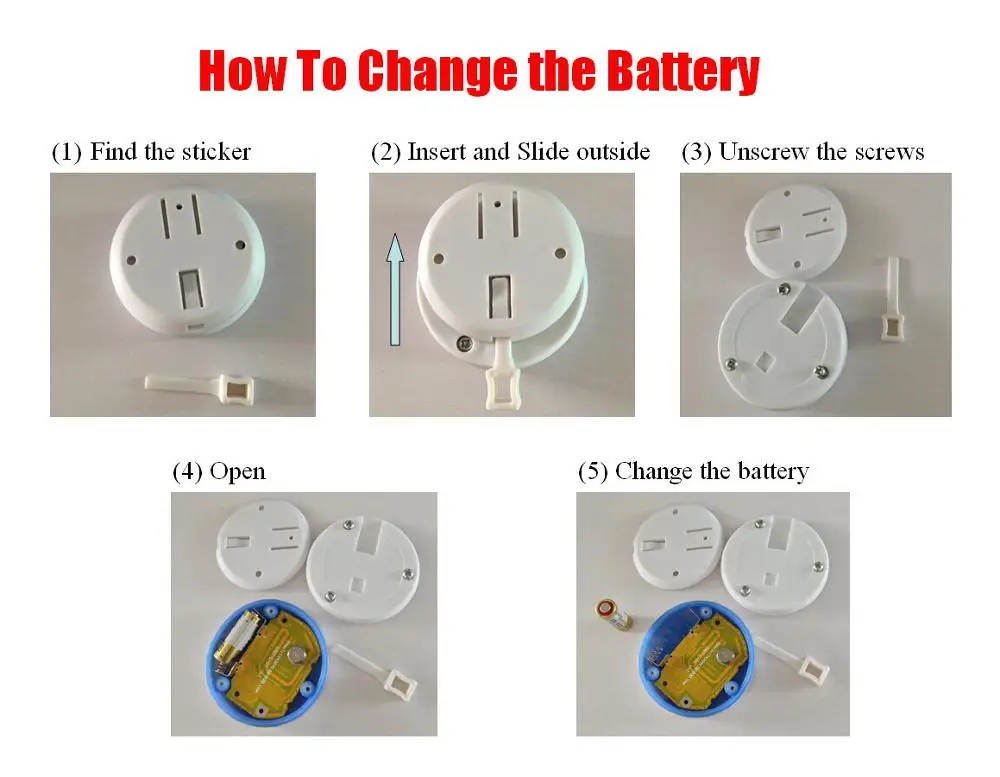 How To Change the Battery

(1) Find the sticker

(2) Insert and Slide outside

(3) Unscrew the screws

(4) Open

(5) Change the battery