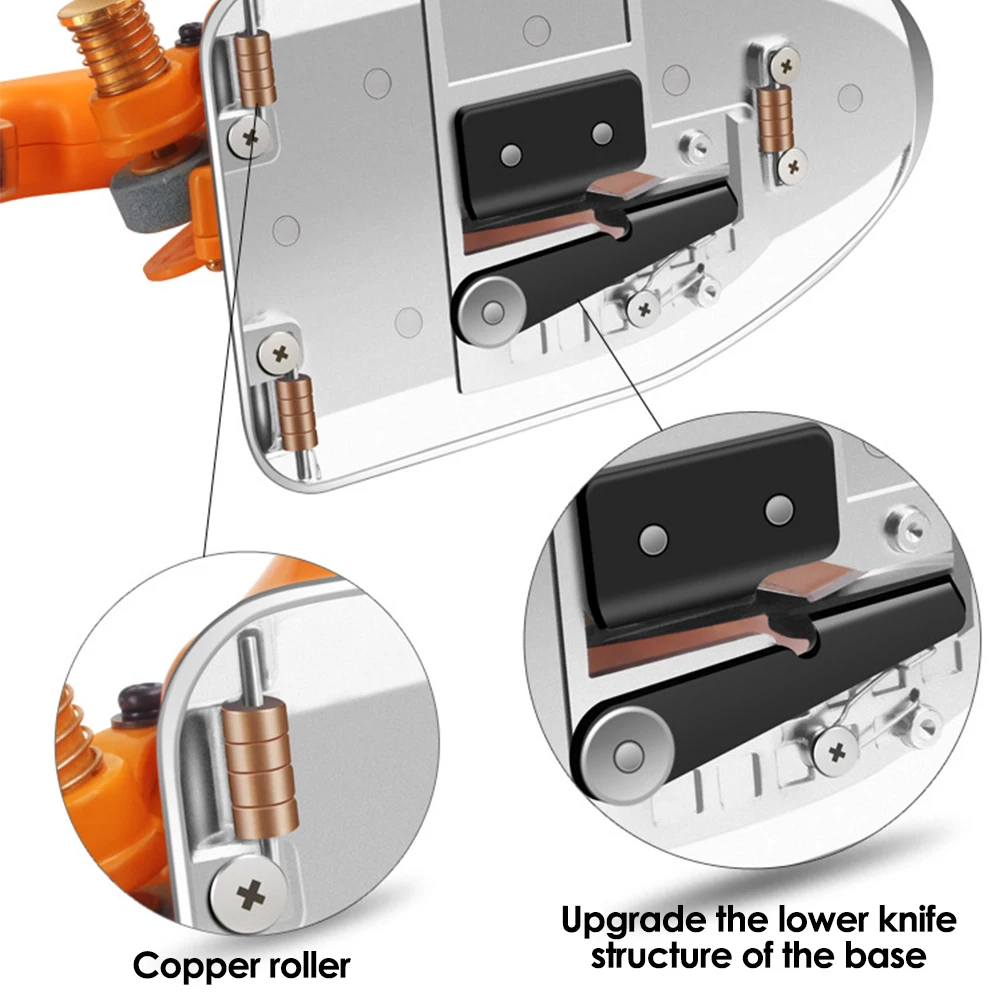 Copper roller

Upgrade the lower knife structure of the base