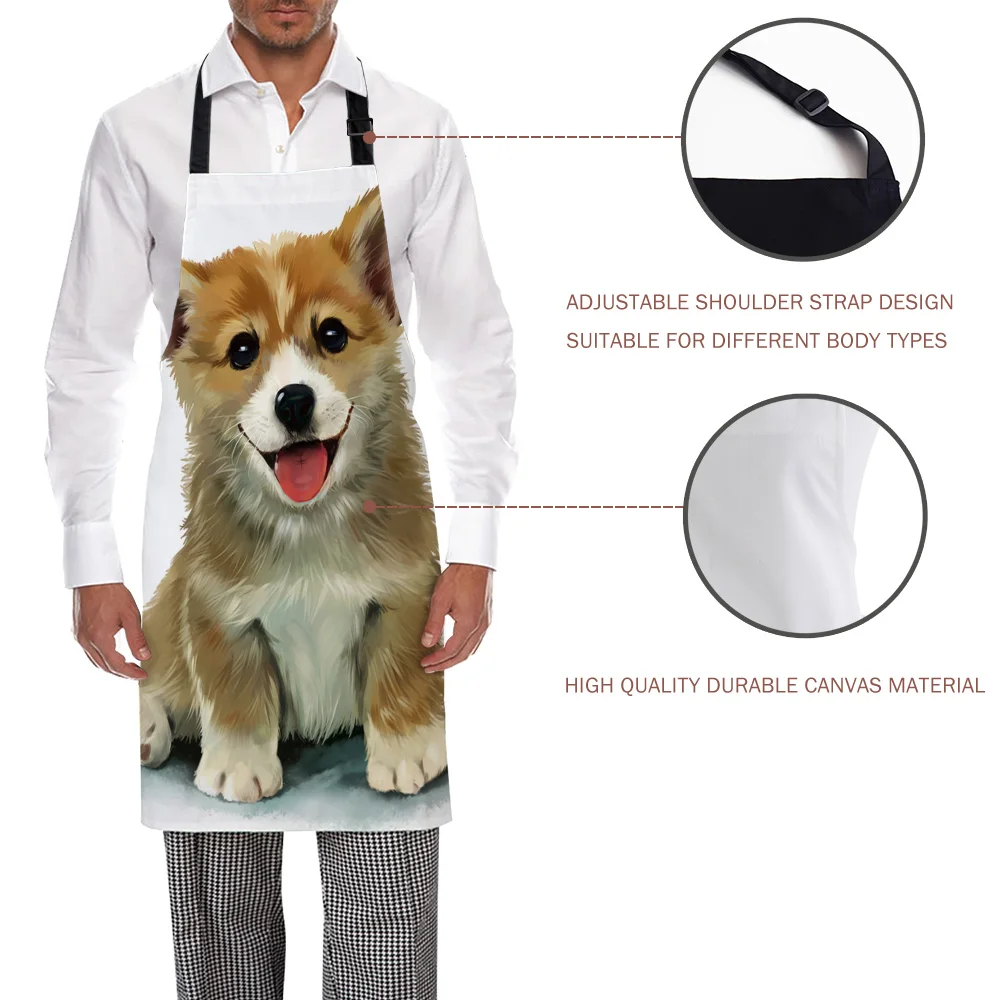 ADJUSTABLE SHOULDER STRAP DESIGN
SUITABLE FOR DIFFERENT BODY TYPES

HIGH QUALITY DURABLE CANVAS MATERIAL