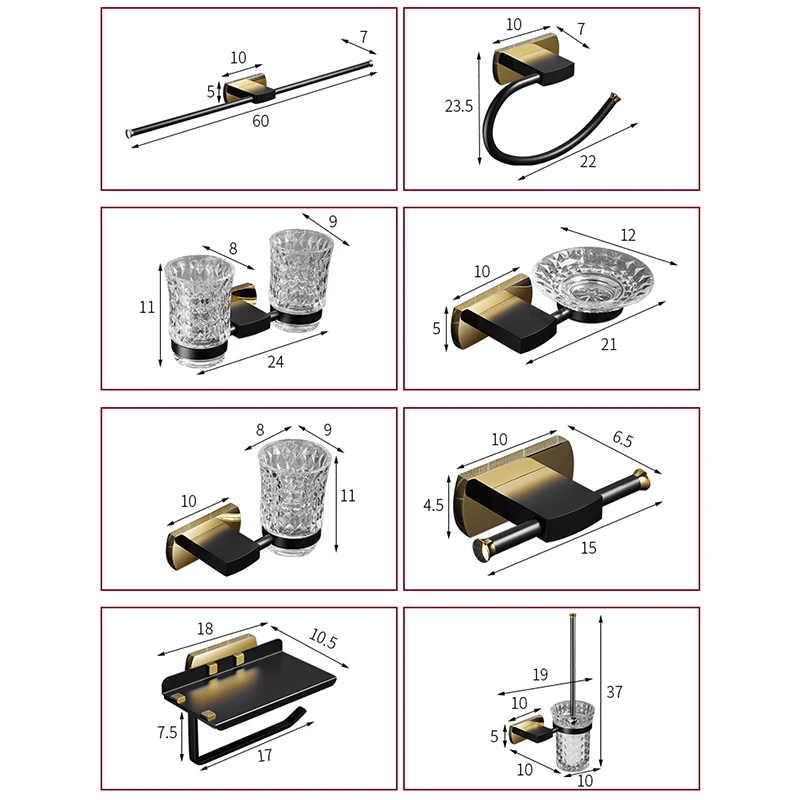 7
10
5
60

10
7
23.5
22

9
8
11
24

12
10
5
21

8
9
10
11

10
6.5
4.5
15

18
10.5
7.5
17

19
37
10
5
10
10