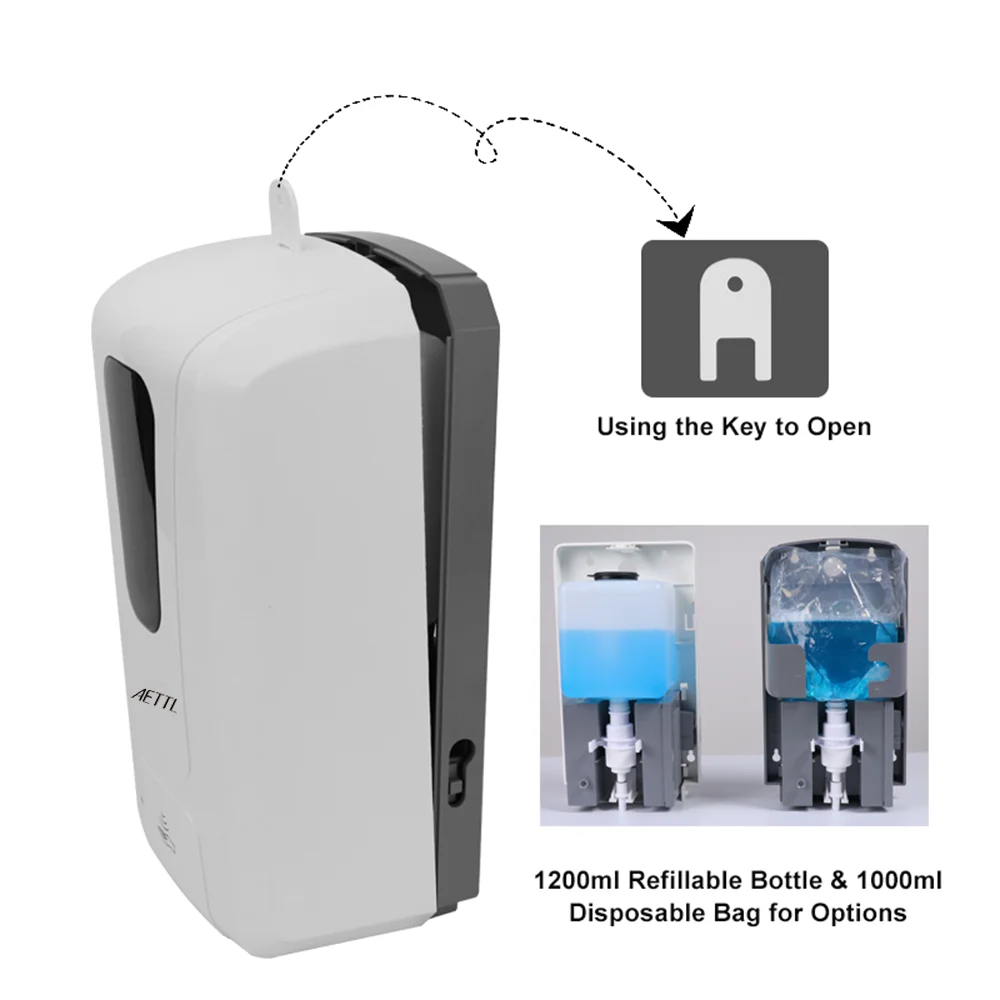 AETTL

Using the Key to Open

1200ml Refillable Bottle & 1000ml Disposable Bag for Options