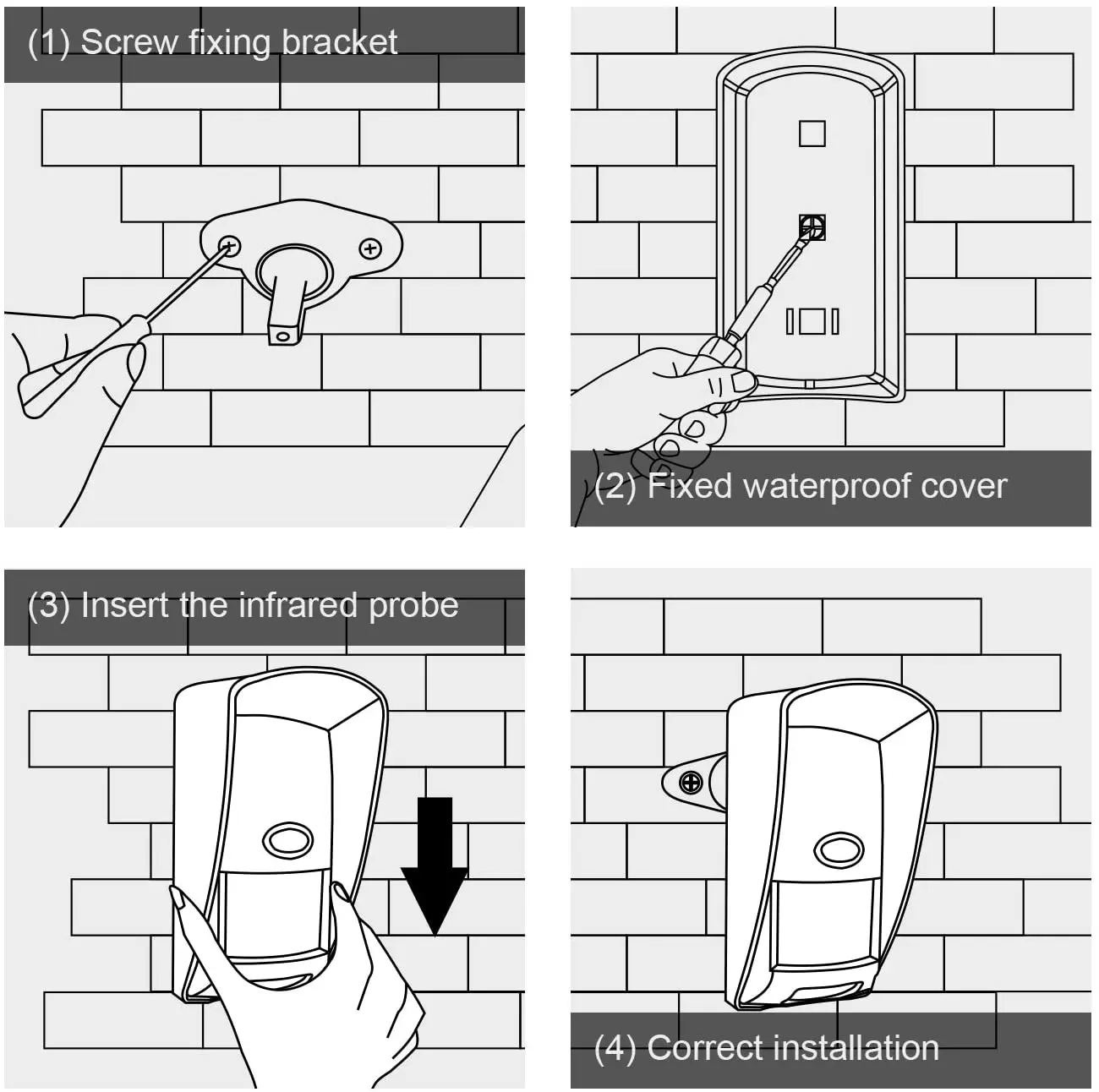 (1) Screw fixing bracket

(2) Fixed waterproof cover

(3) Insert the infrared probe

(4) Correct installation