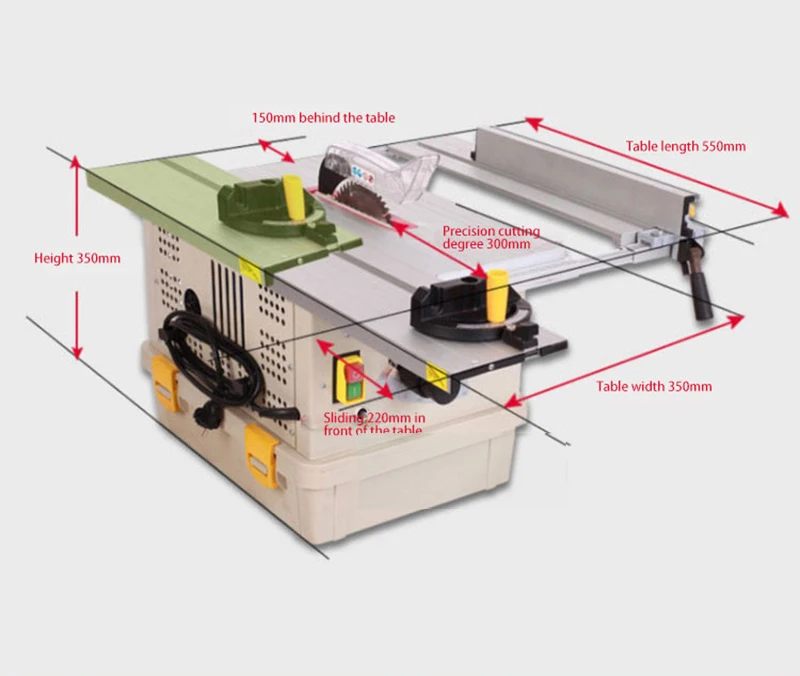 150mm behind the table

Table length 550mm

Height 350mm

Precision cutting degree 300mm

Table width 350mm

Sliding 220mm in front of the table