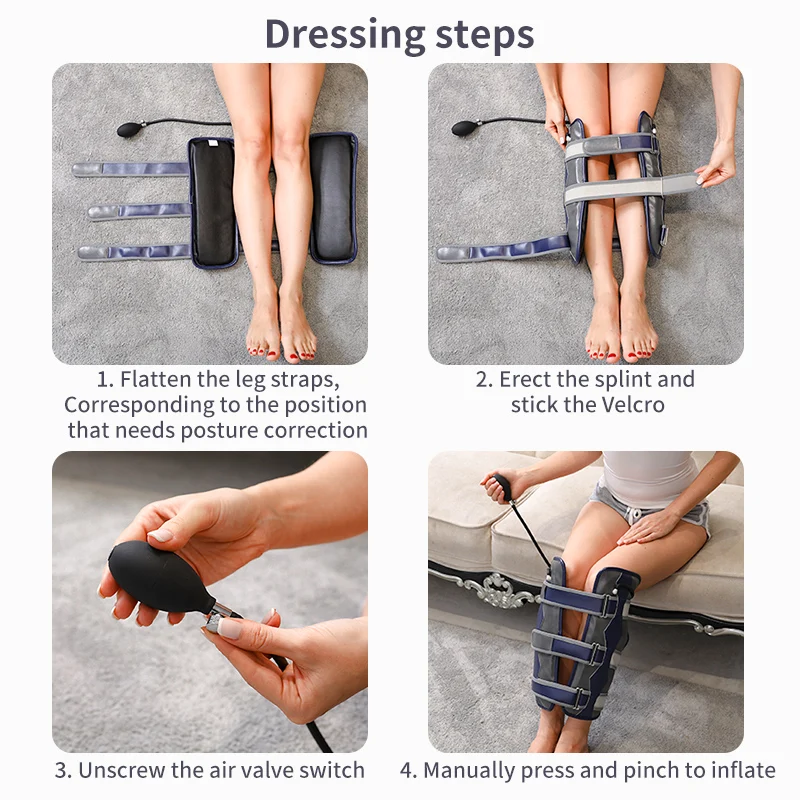 Dressing steps

1. Flatten the leg straps, Corresponding to the position that needs posture correction

2. Erect the splint and stick the Velcro

3. Unscrew the air valve switch

4. Manually press and pinch to inflate