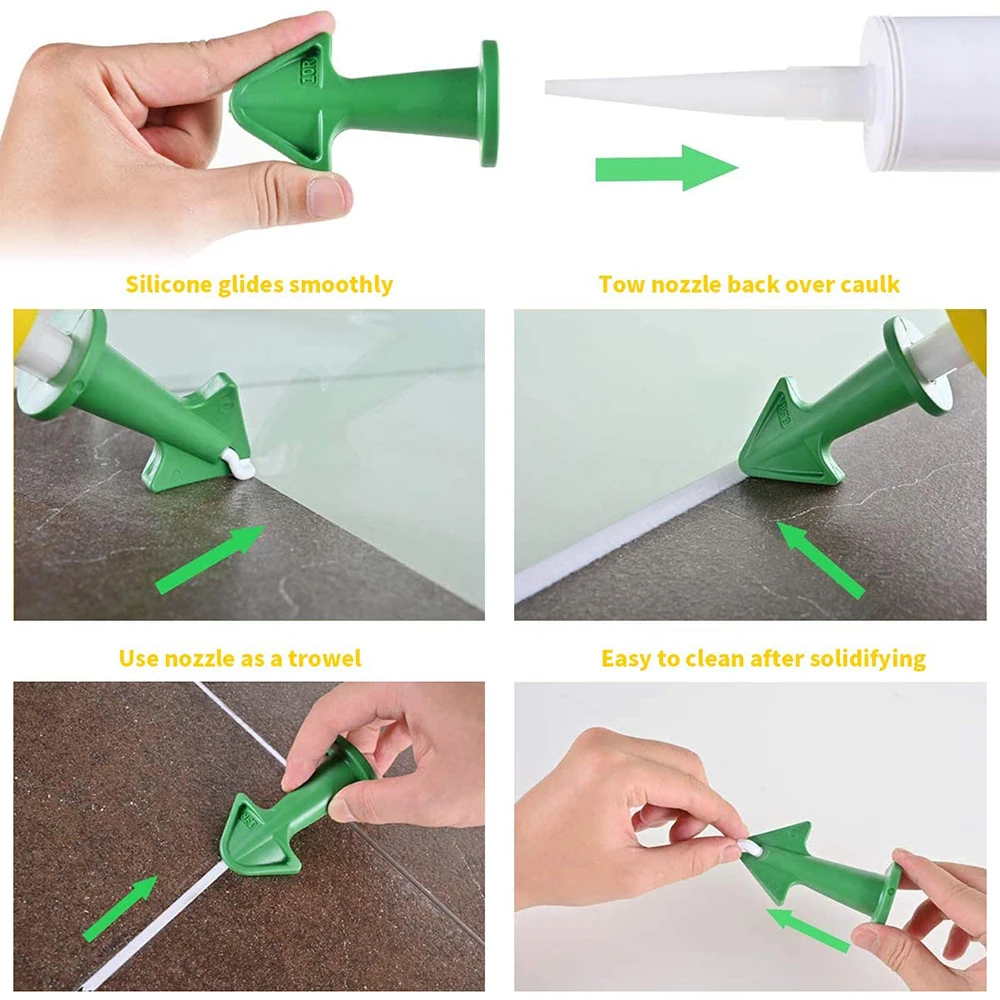 10R

Silicone glides smoothly

Tow nozzle back over caulk

Use nozzle as a trowel

Easy to clean after solidifying