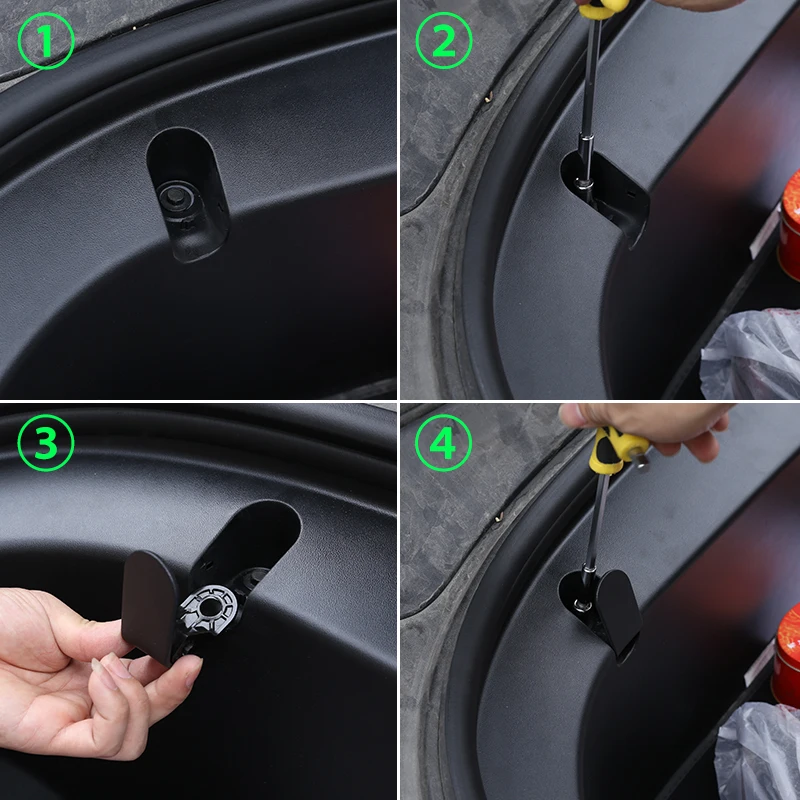 1

2

3

4