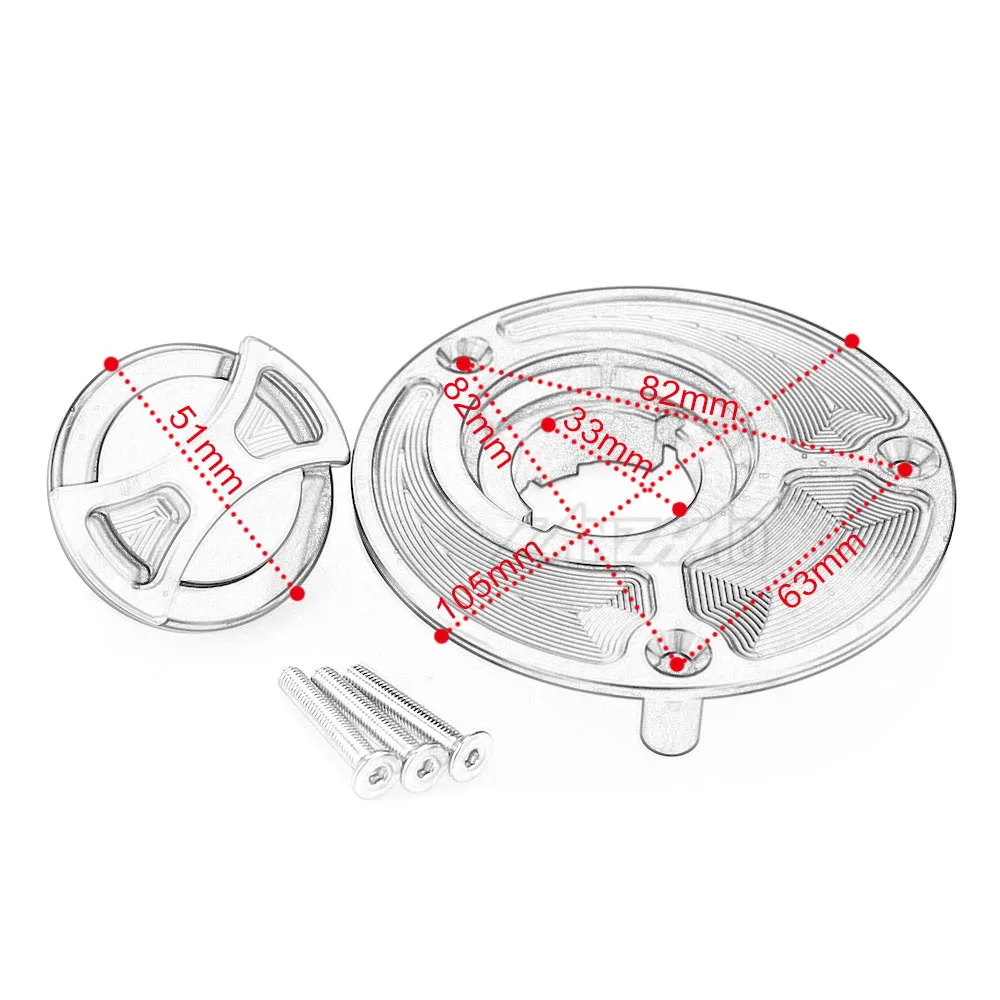 51mm
82mm
82mm
33mm
105mm
63mm