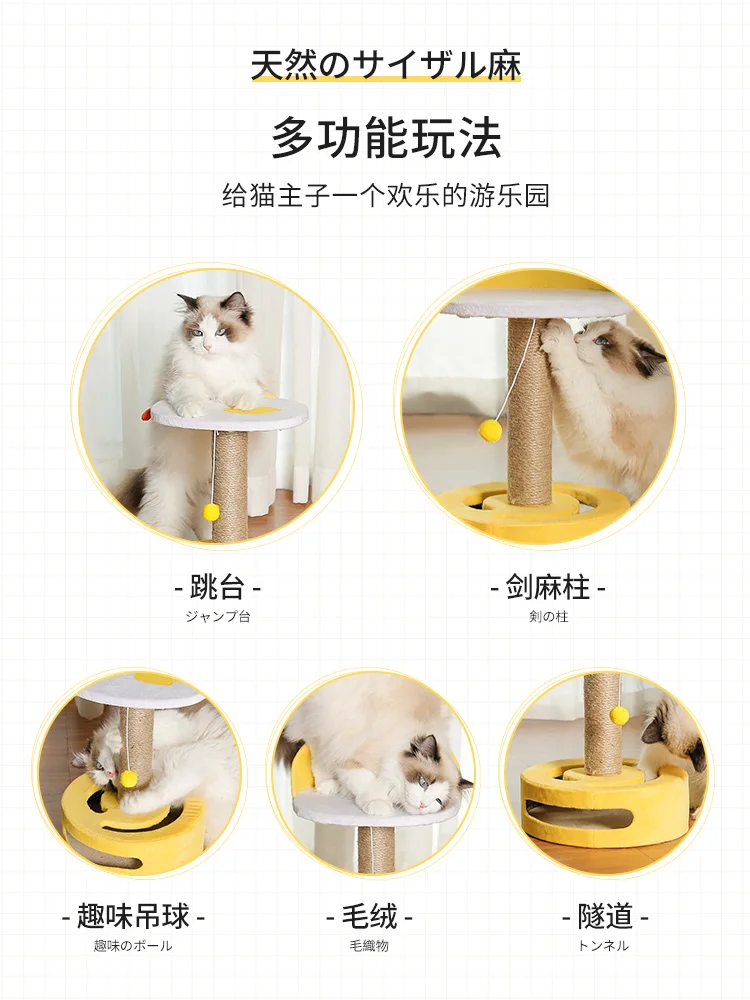 天然のサイザル麻

多功能玩法

给猫主子一个欢乐的游乐园

- 跳台 -
ジャンプ台

- 剑麻柱 -
剣の柱

- 趣味吊球 -
趣味のボール

- 毛绒 -
毛織物

- 隧道 -
トンネル