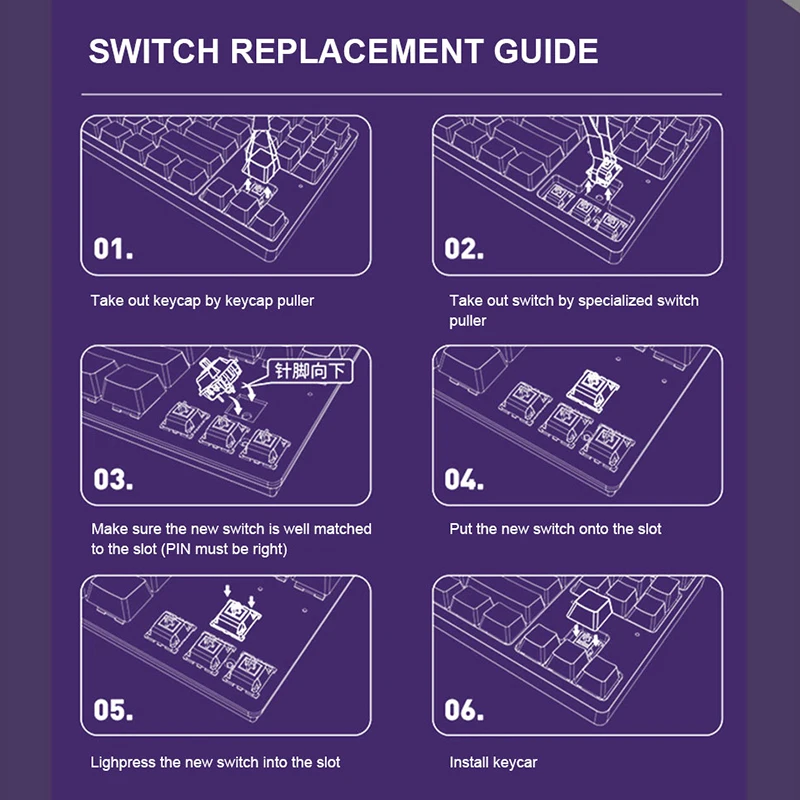 SWITCH REPLACEMENT GUIDE

01.

Take out keycap by keycap puller

02.

Take out switch by specialized switch puller

针脚向下

03.

Make sure the new switch is well matched to the slot (PIN must be right)

04.

Put the new switch onto the slot

05.

Lighpress the new switch into the slot

06.

Install keycar