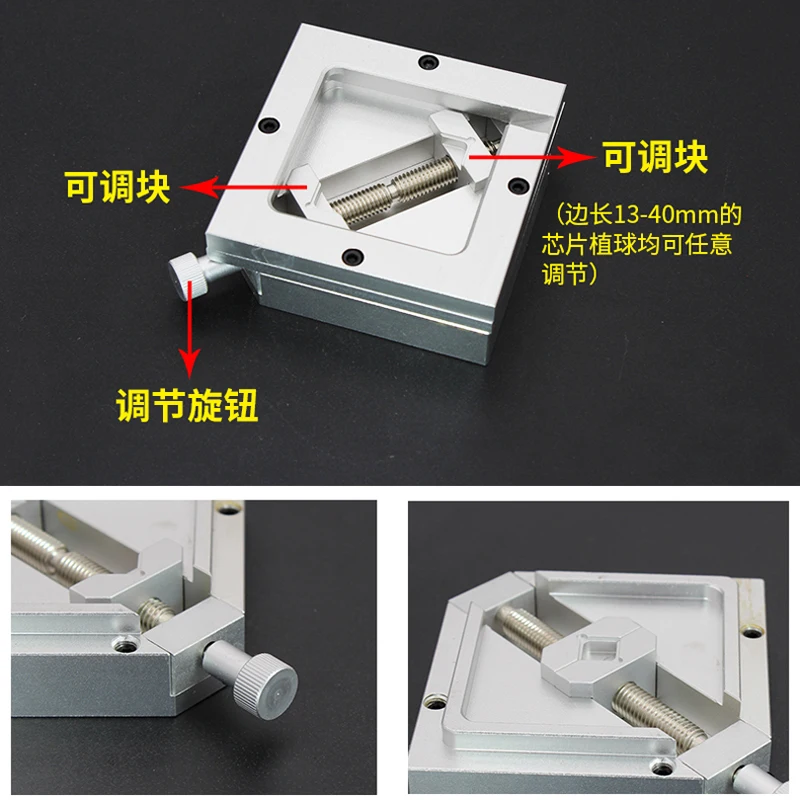 可调块

可调块

（边长13-40mm的芯片植球均可任意调节）

调节旋钮