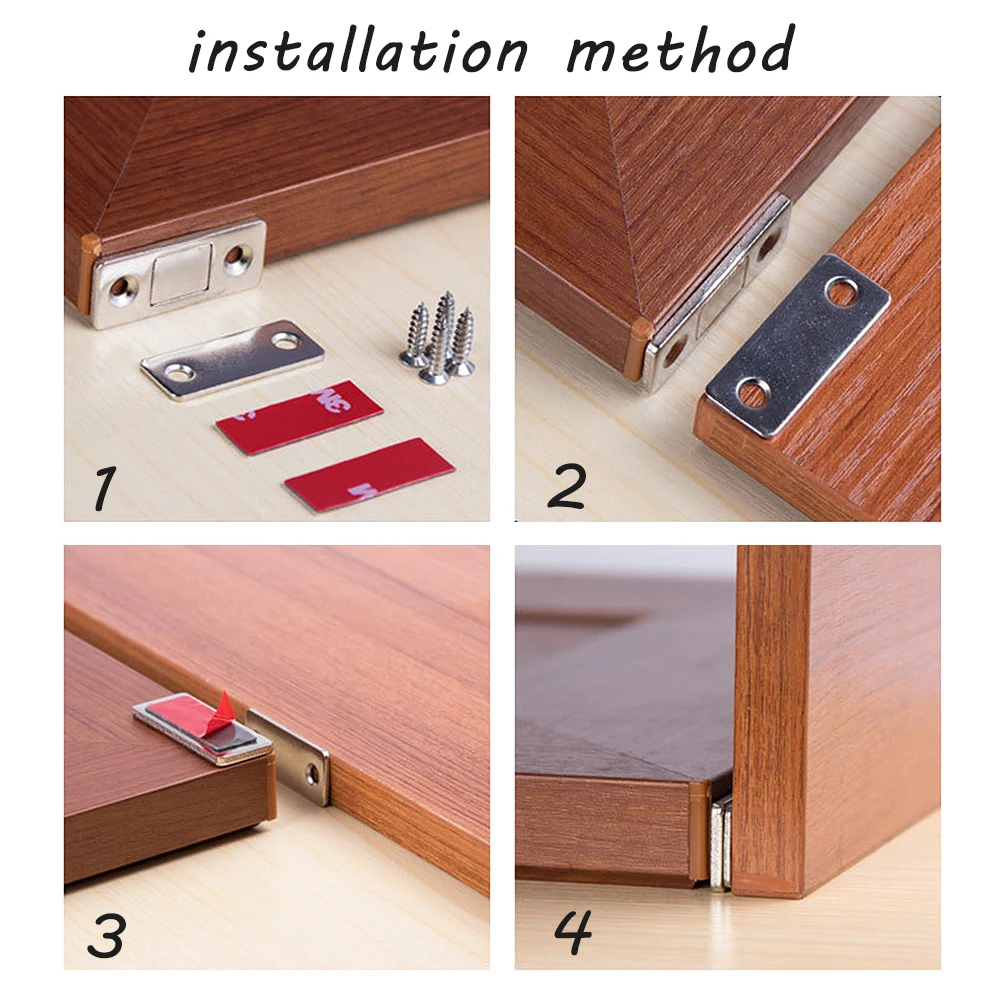 installation method

1

2

3

4