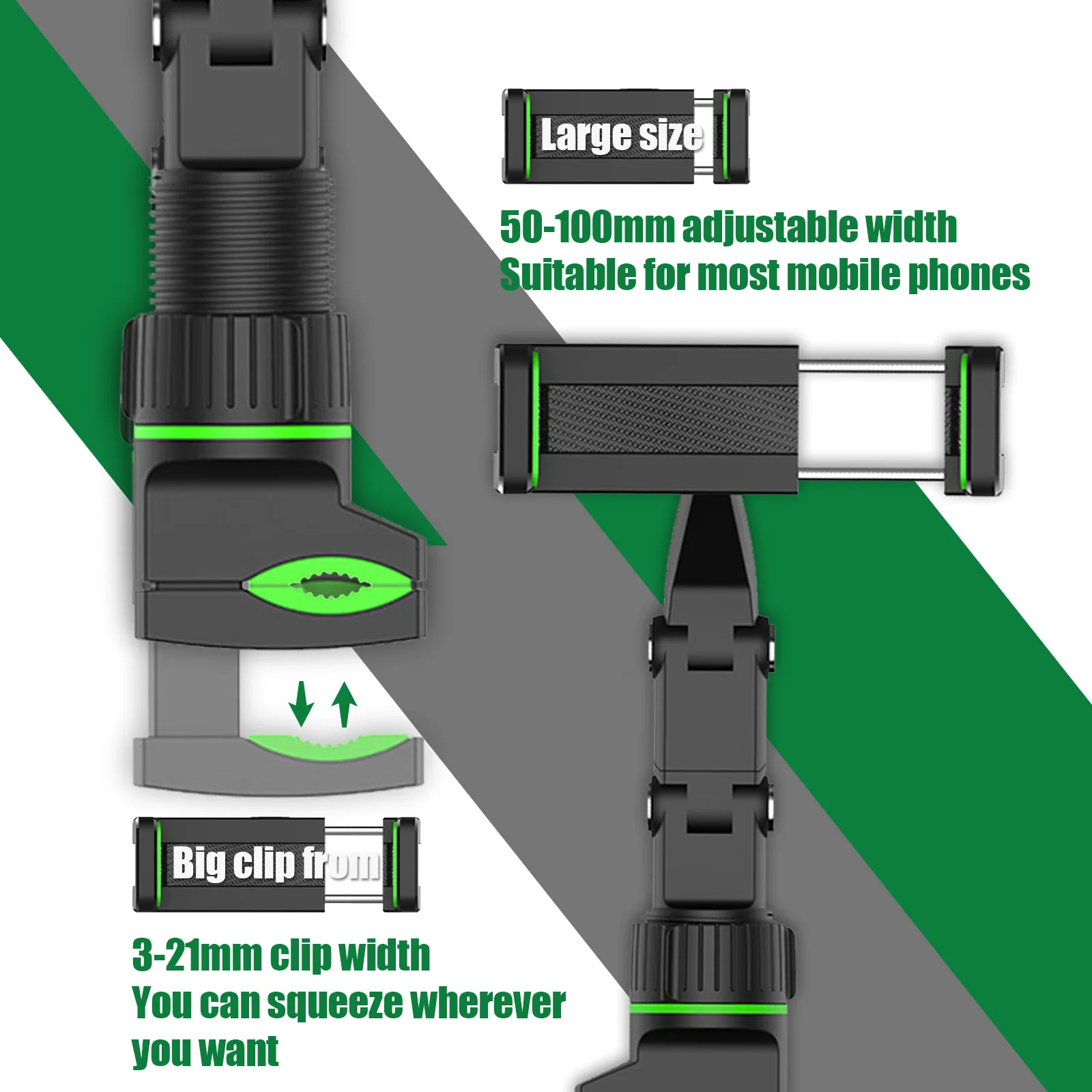 Large size

50-100mm adjustable width
Suitable for most mobile phones

Big clip from

3-21mm clip width
You can squeeze wherever you want