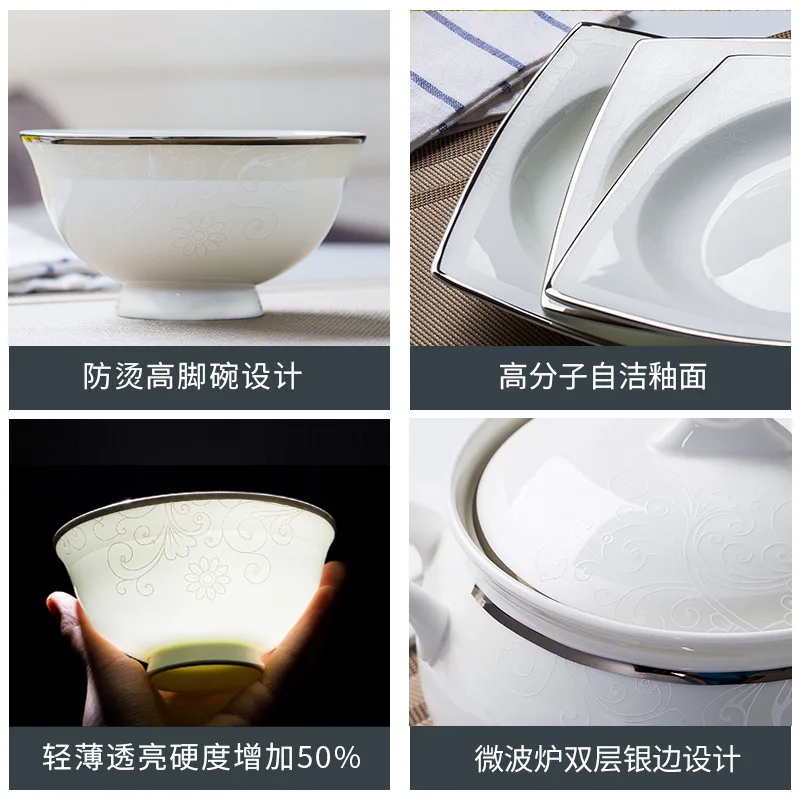 防烫高脚碗设计

高分子自洁釉面

轻薄透亮硬度增加50%

微波炉双层银边设计