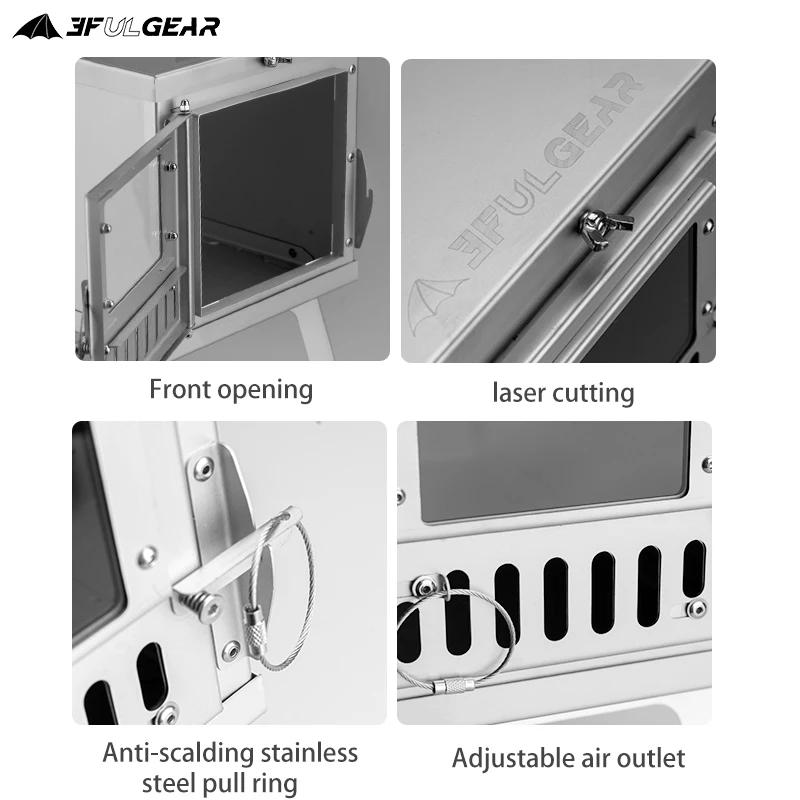 3FULGEAR

3FULGEAR

Front opening

laser cutting

Anti-scalding stainless steel pull ring

Adjustable air outlet