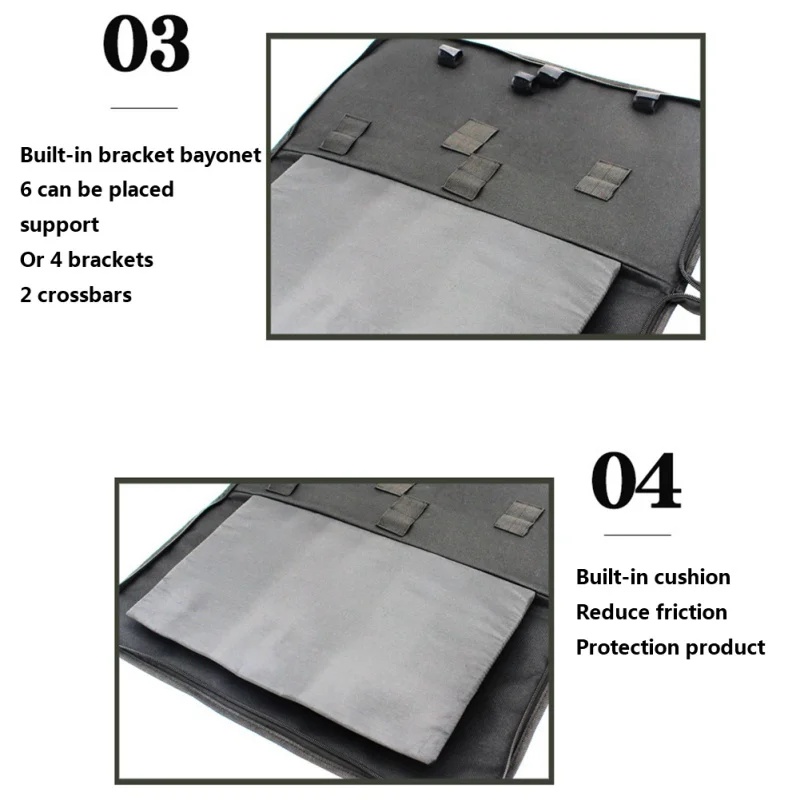 03

Built-in bracket bayonet
6 can be placed
support
Or 4 brackets
2 crossbars

04

Built-in cushion
Reduce friction
Protection product