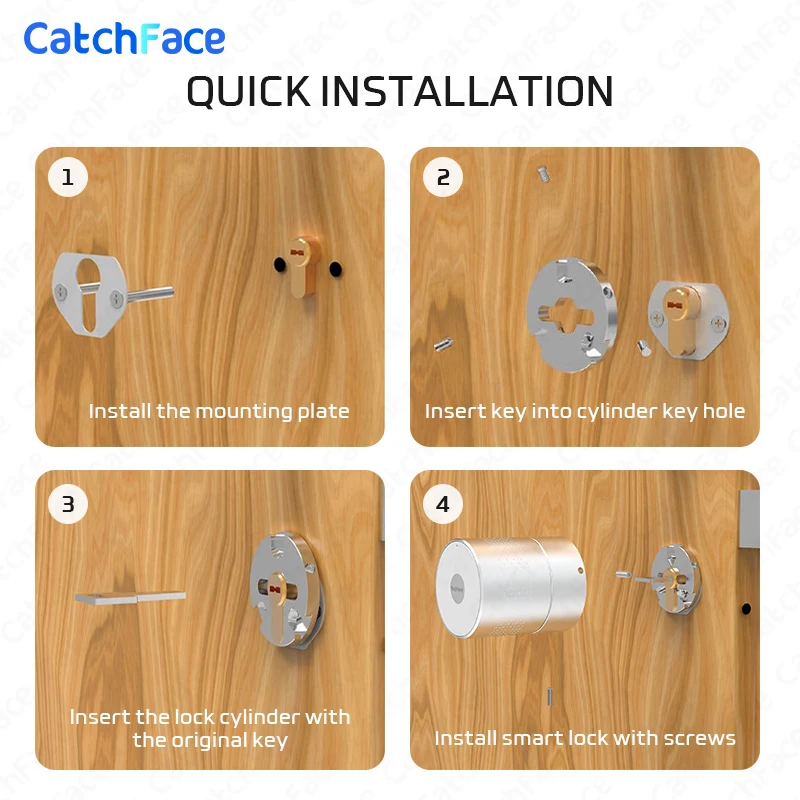 CatchFace

QUICK INSTALLATION

1
Install the mounting plate

2
Insert key into cylinder key hole

3
Insert the lock cylinder with the original key

4
Install smart lock with screws