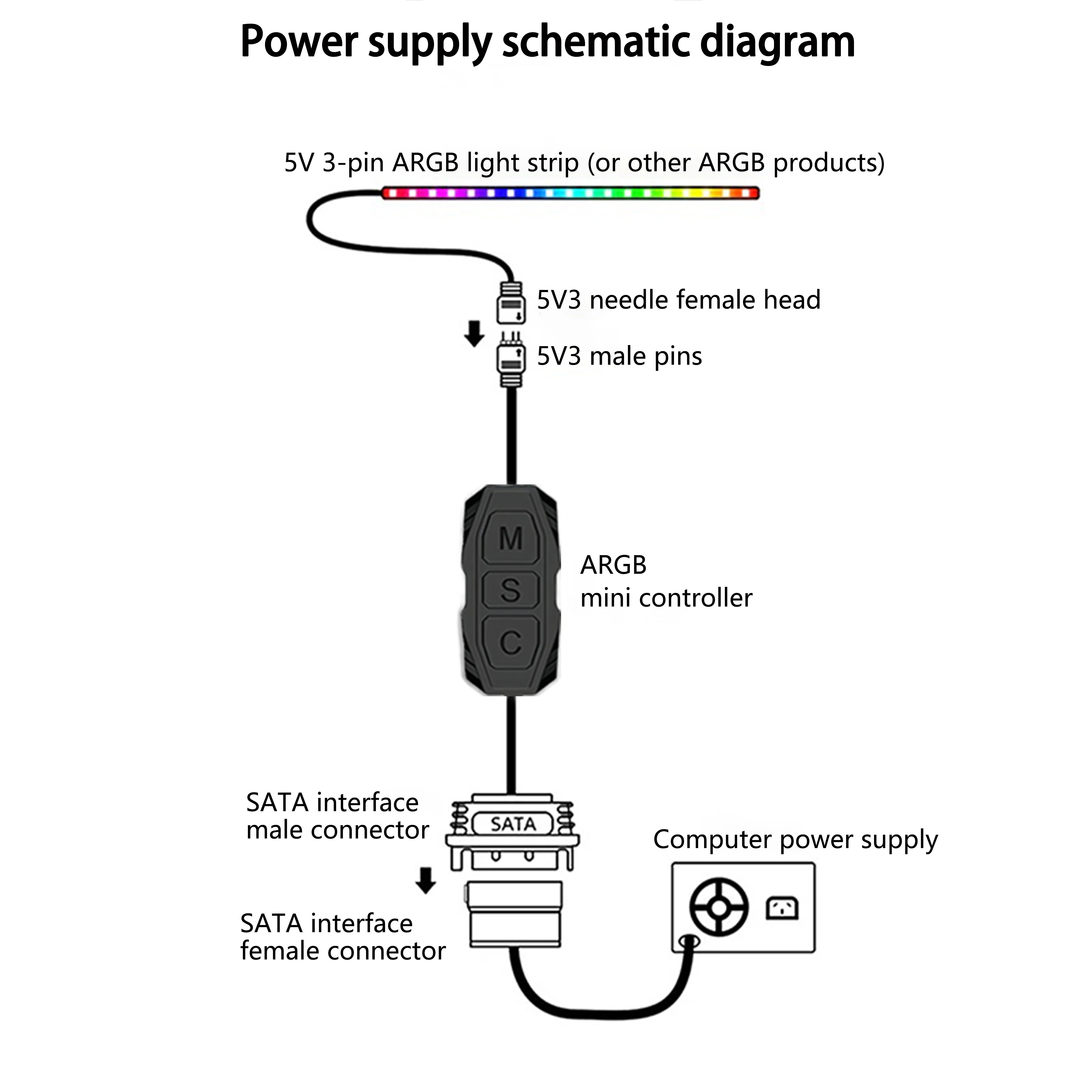 Power supply schematic diagram

5V 3-pin ARGB light strip (or other ARGB products)

5V3 needle female head

5V3 male pins

M
S
C

ARGB
mini controller

SATA interface
male connector

SATA

SATA interface
female connector

Computer power supply