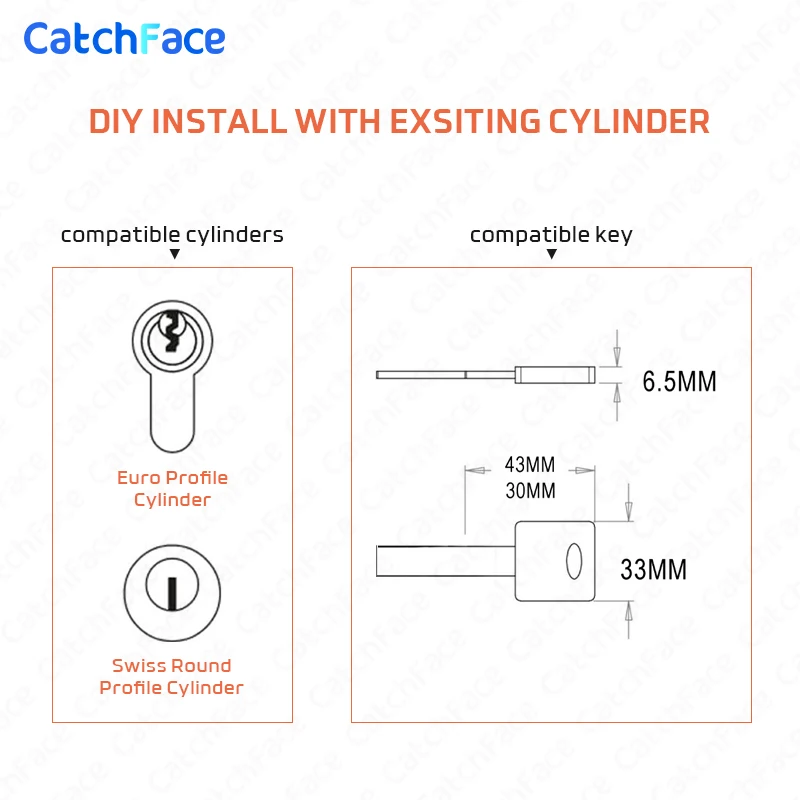 CatchFace

DIY INSTALL WITH EXSITING CYLINDER

compatible cylinders

Euro Profile Cylinder

Swiss Round Profile Cylinder

compatible key

6.5MM

43MM
30MM

33MM