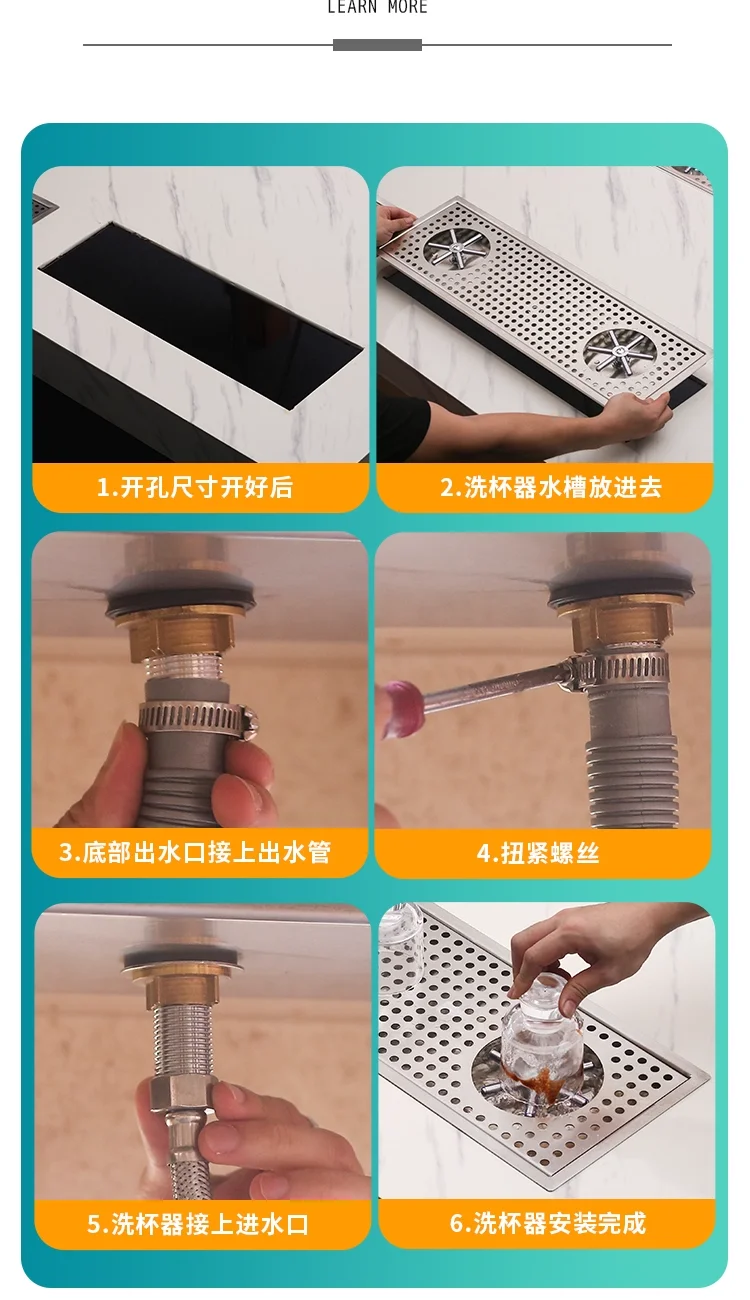 LEARN MORE

1.开孔尺寸开好后

2.洗杯器水槽放进去

3.底部出水口接上出水管

4.扭紧螺丝

5.洗杯器接上进水口

6.洗杯器安装完成